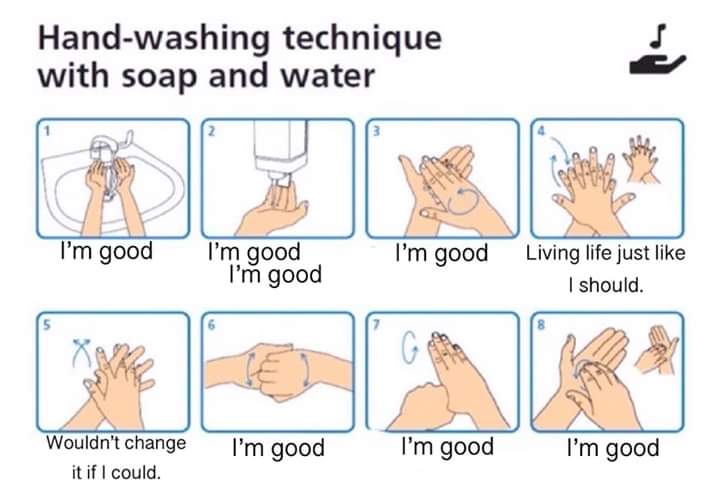 Hand-washing technique with soap and water

1
I'm good

2
I'm good
I'm good

3
I'm good

4
Living life just like I should.

5
Wouldn't change it if I could.

6
I'm good

7
I'm good

8
I'm good